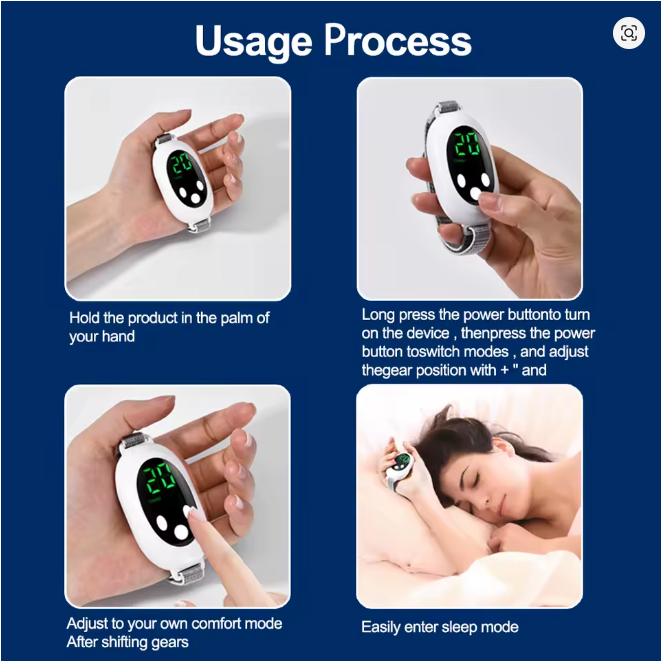 Usage Process

20

Hold the product in the palm of your hand

20

Long press the power buttonto turn on the device , thenpress the power button toswitch modes , and adjust thegear position with + " and

20

Adjust to your own comfort mode After shifting gears

Easily enter sleep mode